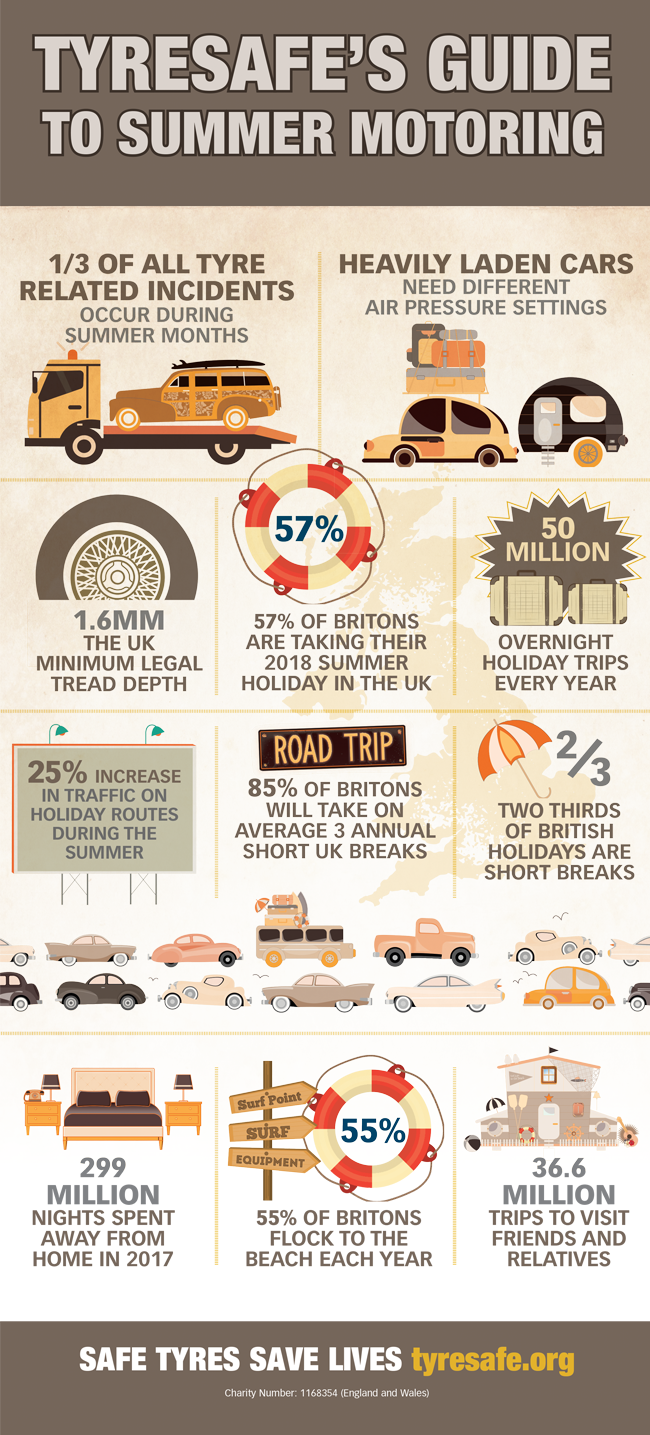 TYRESAFE'S GUIDE TO SUMMER MOTORING

1/3 OF ALL TYRE RELATED INCIDENTS OCCUR DURING SUMMER MONTHS

HEAVILY LADEN CARS NEED DIFFERENT AIR PRESSURE SETTINGS

1.6MM THE UK MINIMUM LEGAL TREAD DEPTH

57%

57% OF BRITONS ARE TAKING THEIR 2018 SUMMER HOLIDAY IN THE UK

50 MILLION

OVERNIGHT HOLIDAY TRIPS EVERY YEAR

25% INCREASE IN TRAFFIC ON HOLIDAY ROUTES DURING THE SUMMER

ROAD TRIP

85% OF BRITONS WILL TAKE ON AVERAGE 3 ANNUAL SHORT UK BREAKS

2/3

TWO THIRDS OF BRITISH HOLIDAYS ARE SHORT BREAKS

299 MILLION NIGHTS SPENT AWAY FROM HOME IN 2017

Surf Point
SURF
EQUIPMENT

55%

55% OF BRITONS FLOCK TO THE BEACH EACH YEAR

36.6 MILLION TRIPS TO VISIT FRIENDS AND RELATIVES

SAFE TYRES SAVE LIVES tyresafe.org

Charity Number: 1168354 (England and Wales)